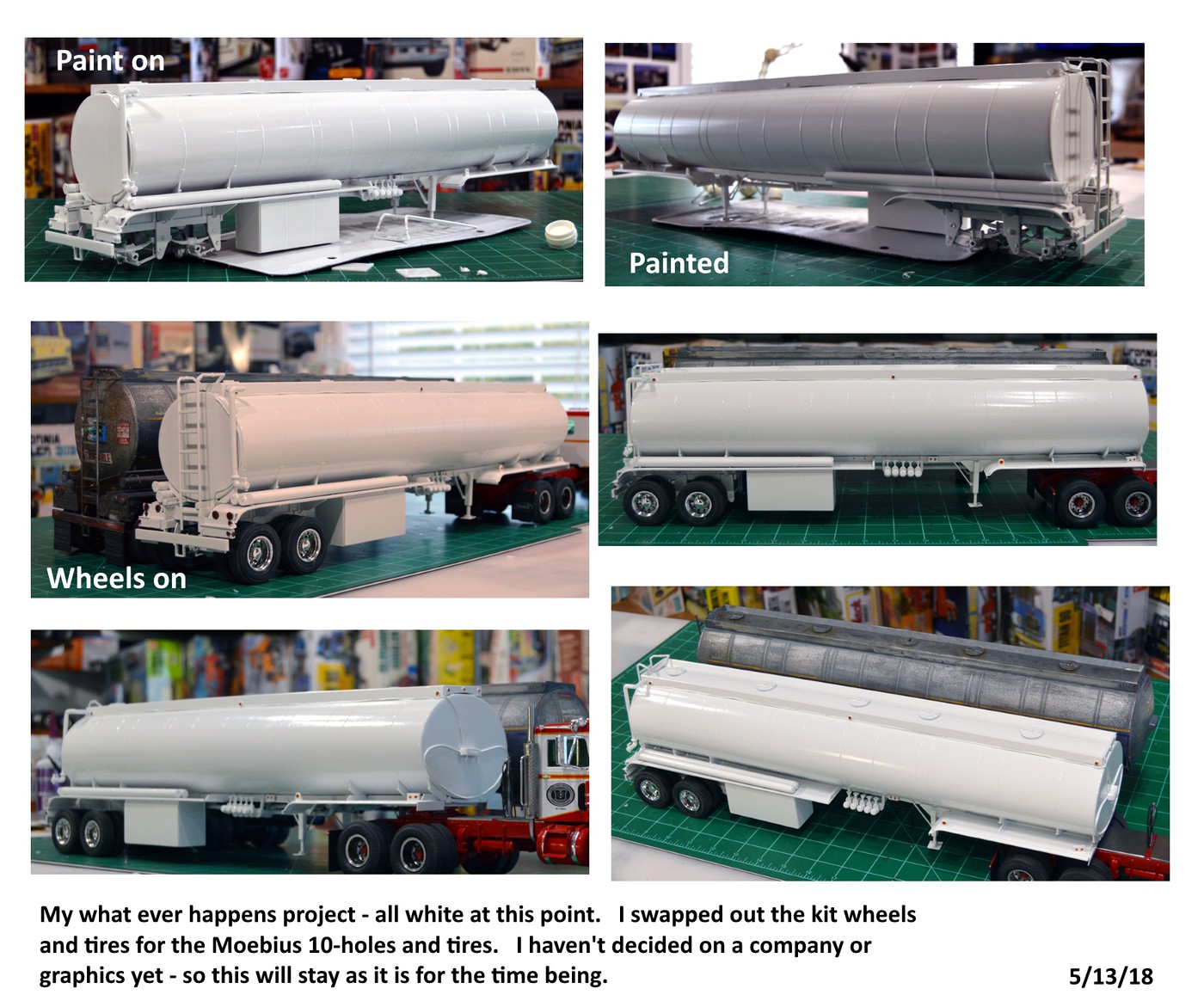 Paint on

Painted

Wheels on

My what ever happens project - all white at this point. I swapped out the kit wheels and tires for the Moebius 10-holes and tires. I haven't decided on a company or graphics yet - so this will stay as it is for the time being.

5/13/18