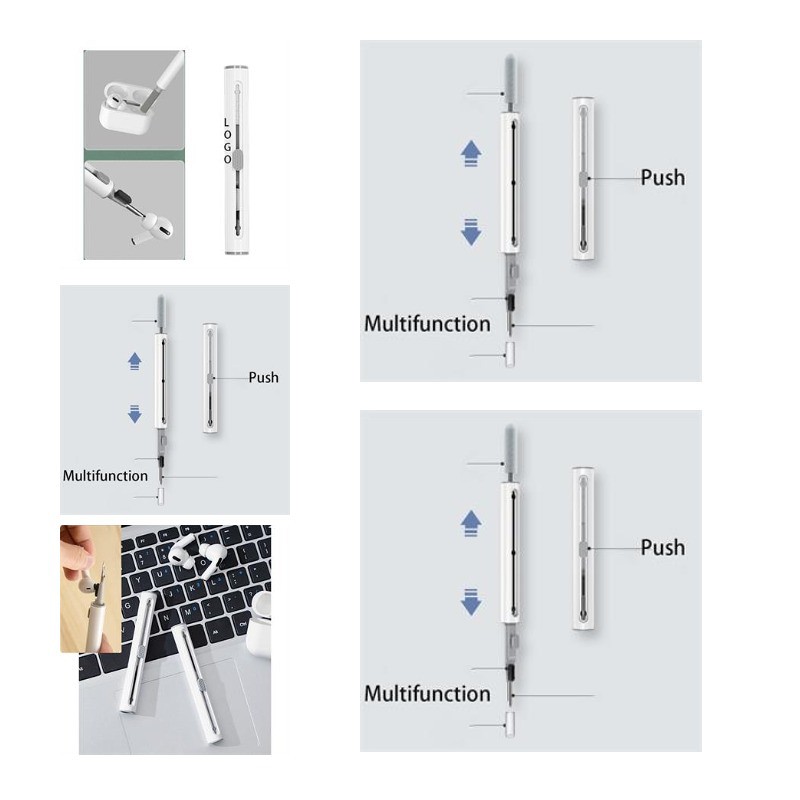 LOGO

Push

Multifunction

Push

Multifunction

Push

Multifunction