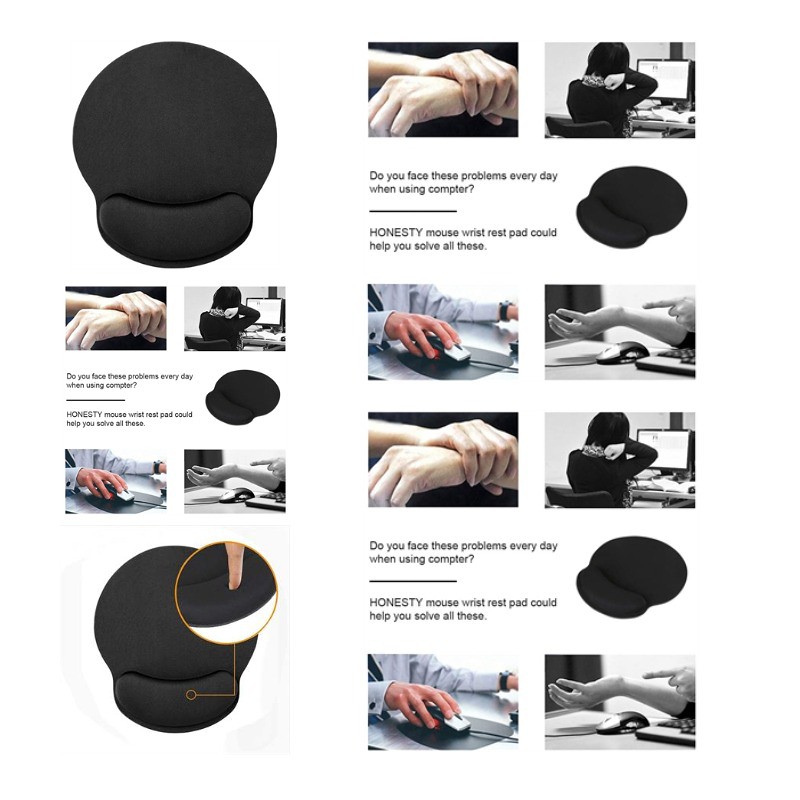 Do you face these problems every day when using compter?

HONESTY mouse wrist rest pad could help you solve all these.

Do you face these problems every day when using compter?

HONESTY mouse wrist rest pad could help you solve all these.

Do you face these problems every day when using compter?

HONESTY mouse wrist rest pad could help you solve all these.