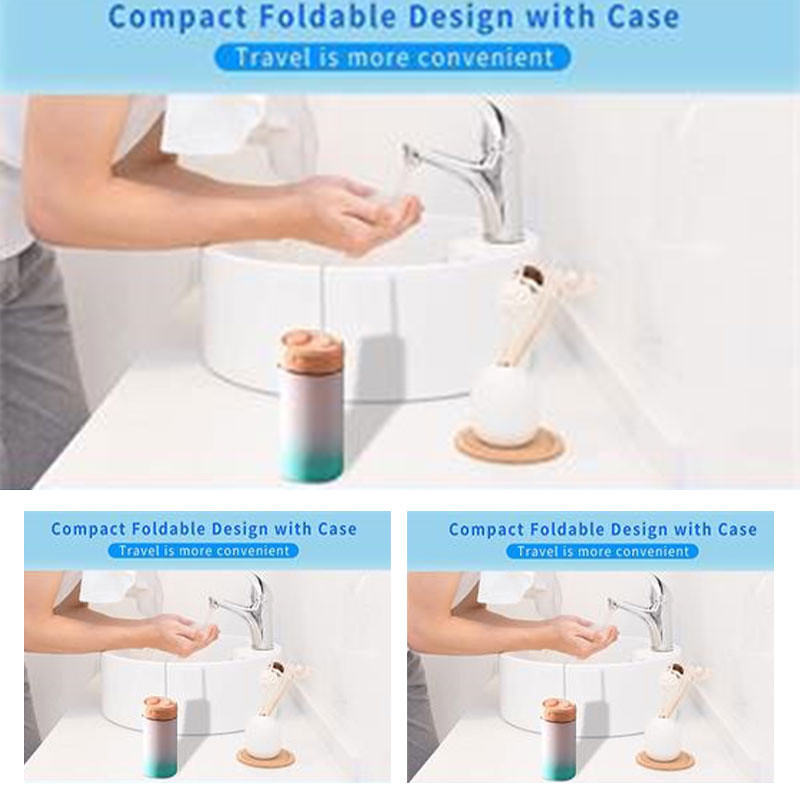 Compact Foldable Design with Case
Travel is more convenient

Compact Foldable Design with Case
Travel is more convenient

Compact Foldable Design with Case
Travel is more convenient