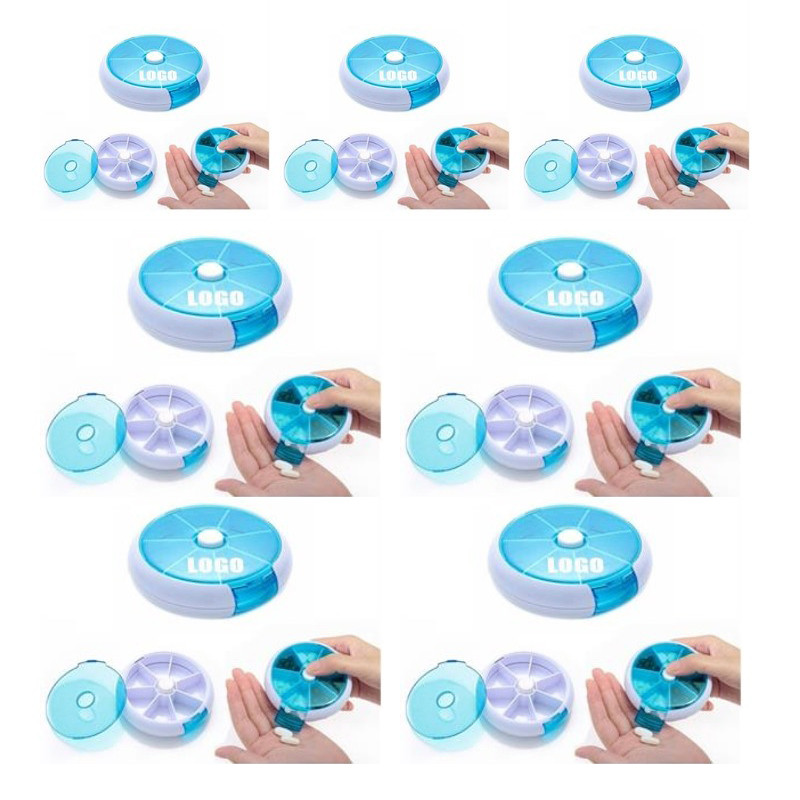 LOGO

LOGO

LOGO

LOGO

LOGO

LOGO

LOGO